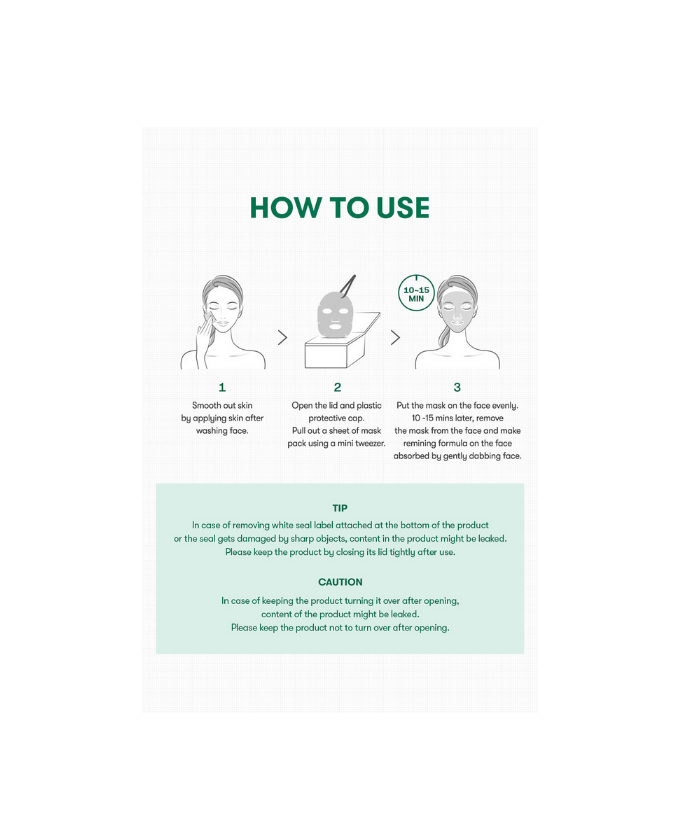 HOW TO USE

10~15 MIN

1
Smooth out skin by applying skin after washing face.

2
Open the lid and plastic protective cap. Pull out a sheet of mask pack using a mini tweezer.

3
Put the mask on the face evenly. 10 -15 mins later, remove the mask from the face and make remining formula on the face absorbed by gently dabbing face.

TIP
In case of removing white seal label attached at the bottom of the product or the seal gets damaged by sharp objects, content in the product might be leaked. Please keep the product by closing its lid tightly after use.

CAUTION
In case of keeping the product turning it over after opening, content of the product might be leaked. Please keep the product not to turn over after opening.